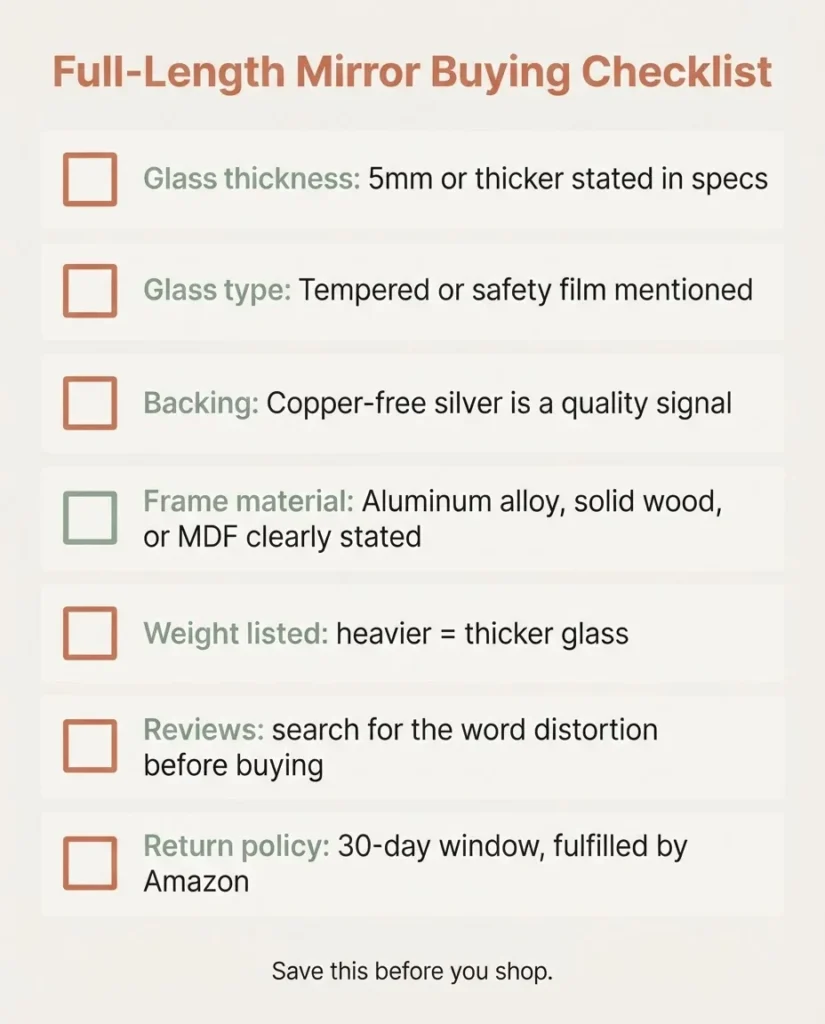 Full-Length Mirror Buying Checklist

☐ Glass thickness: 5mm or thicker stated in specs

☐ Glass type: Tempered or safety film mentioned

☐ Backing: Copper-free silver is a quality signal

☐ Frame material: Aluminum alloy, solid wood, or MDF clearly stated

☐ Weight listed: heavier = thicker glass

☐ Reviews: search for the word distortion before buying

☐ Return policy: 30-day window, fulfilled by Amazon

Save this before you shop.